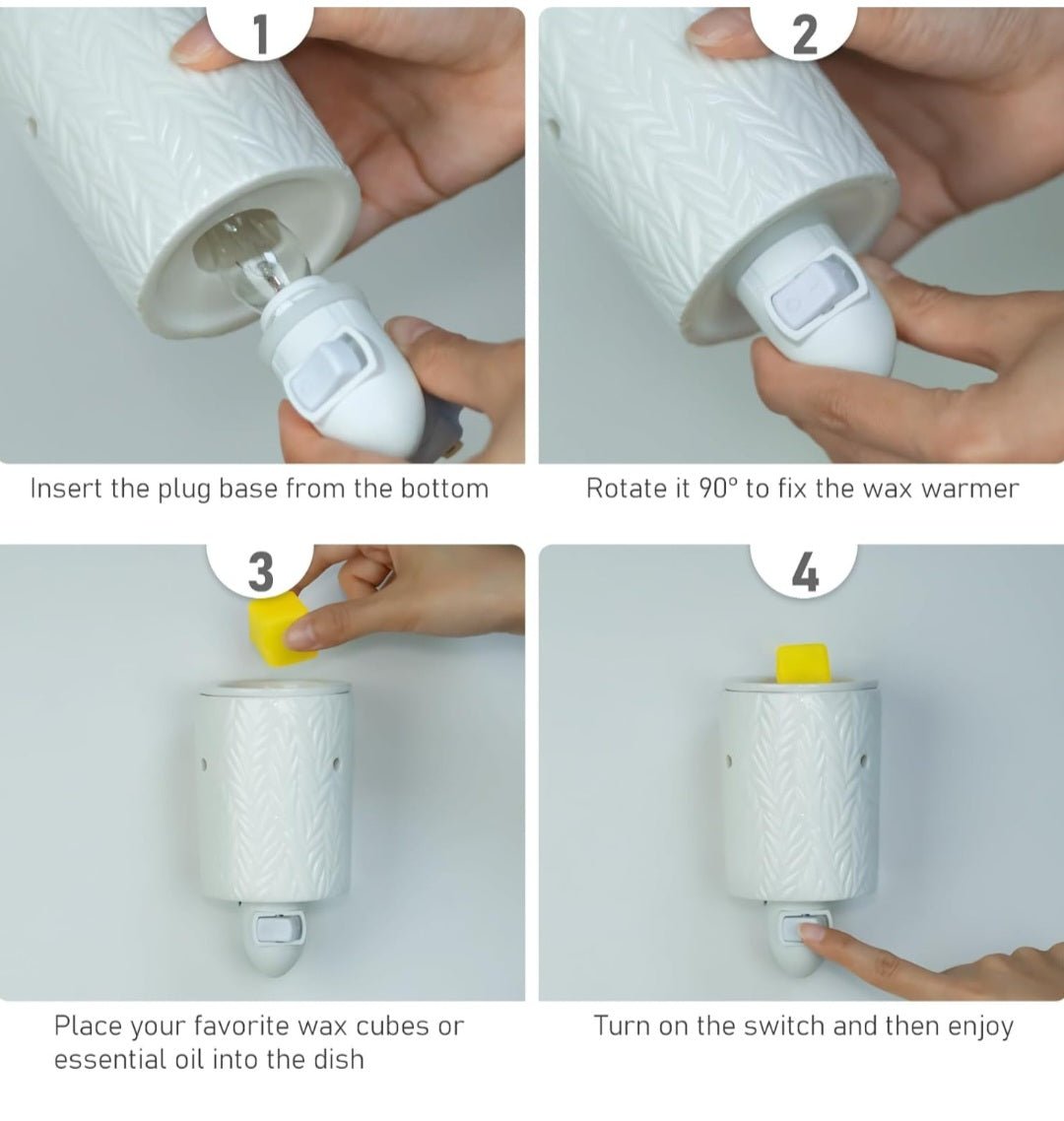 1

Insert the plug base from the bottom

2

Rotate it 90° to fix the wax warmer

3

Place your favorite wax cubes or essential oil into the dish

4

Turn on the switch and then enjoy